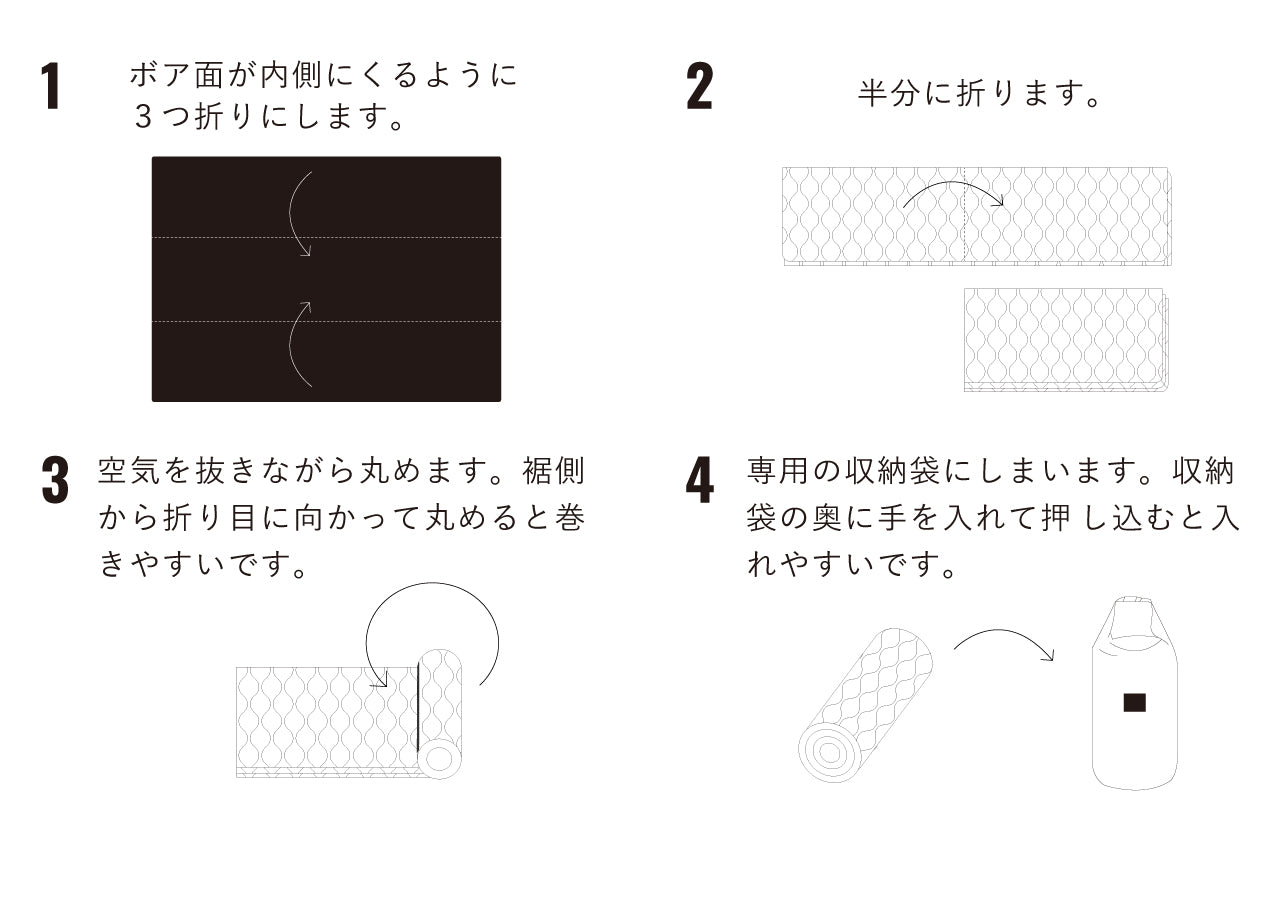 1 ボア面が内側にくるように３つ折りにします。

2 半分に折ります。

3 空気を抜きながら丸めます。裾側から折り目に向かって丸めると巻きやすいです。

4 専用の収納袋にしまいます。収納袋の奥に手を入れて押し込むと入れやすいです。